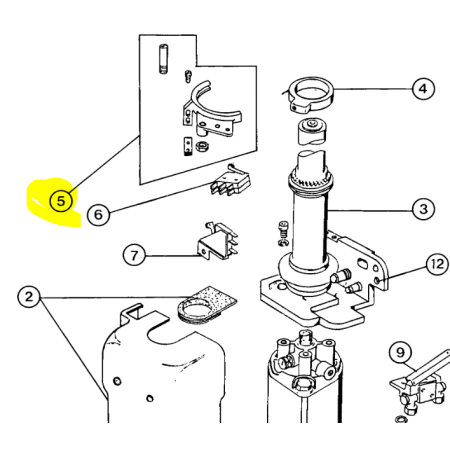 4
5
6
3
7
12
2
9